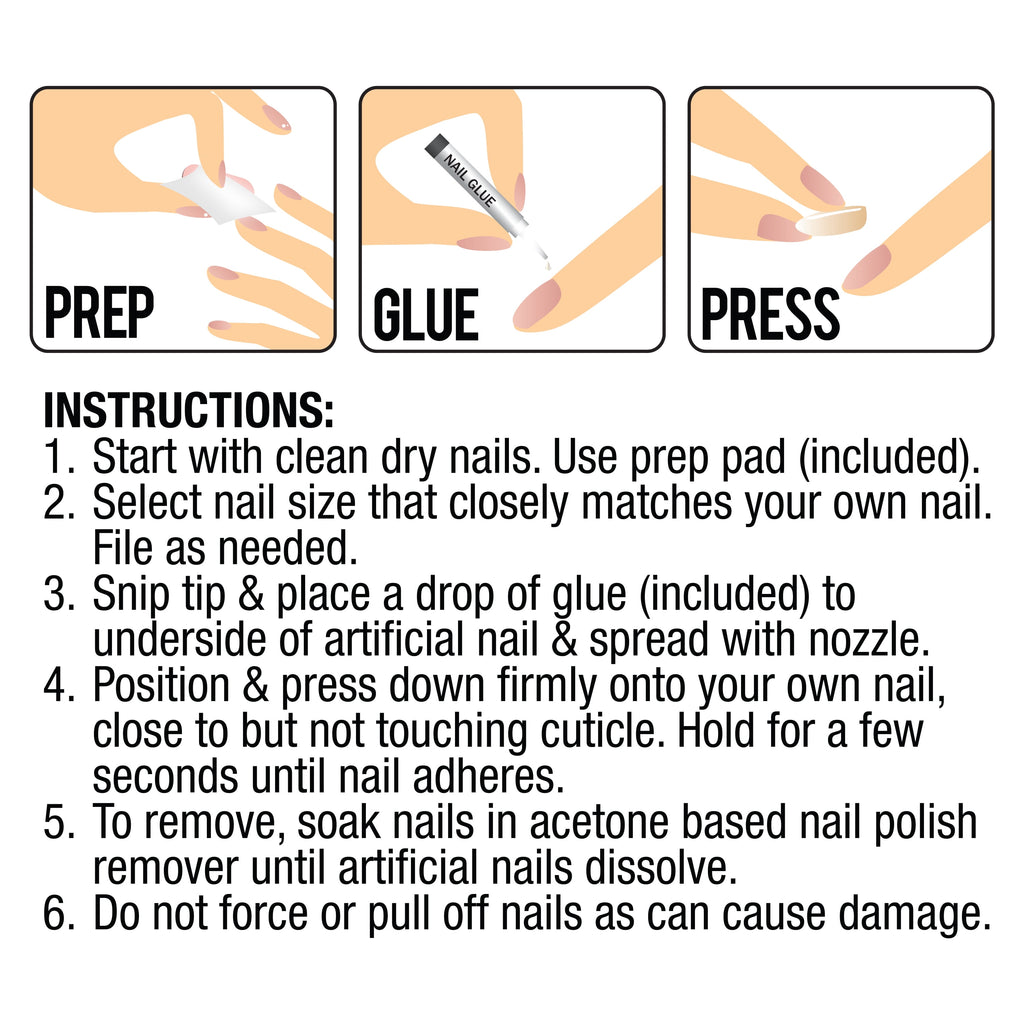 PREP

NAIL GLUE

GLUE

PRESS

INSTRUCTIONS:
1. Start with clean dry nails. Use prep pad (included).
2. Select nail size that closely matches your own nail. File as needed.
3. Snip tip & place a drop of glue (included) to underside of artificial nail & spread with nozzle.
4. Position & press down firmly onto your own nail, close to but not touching cuticle. Hold for a few seconds until nail adheres.
5. To remove, soak nails in acetone based nail polish remover until artificial nails dissolve.
6. Do not force or pull off nails as can cause damage.